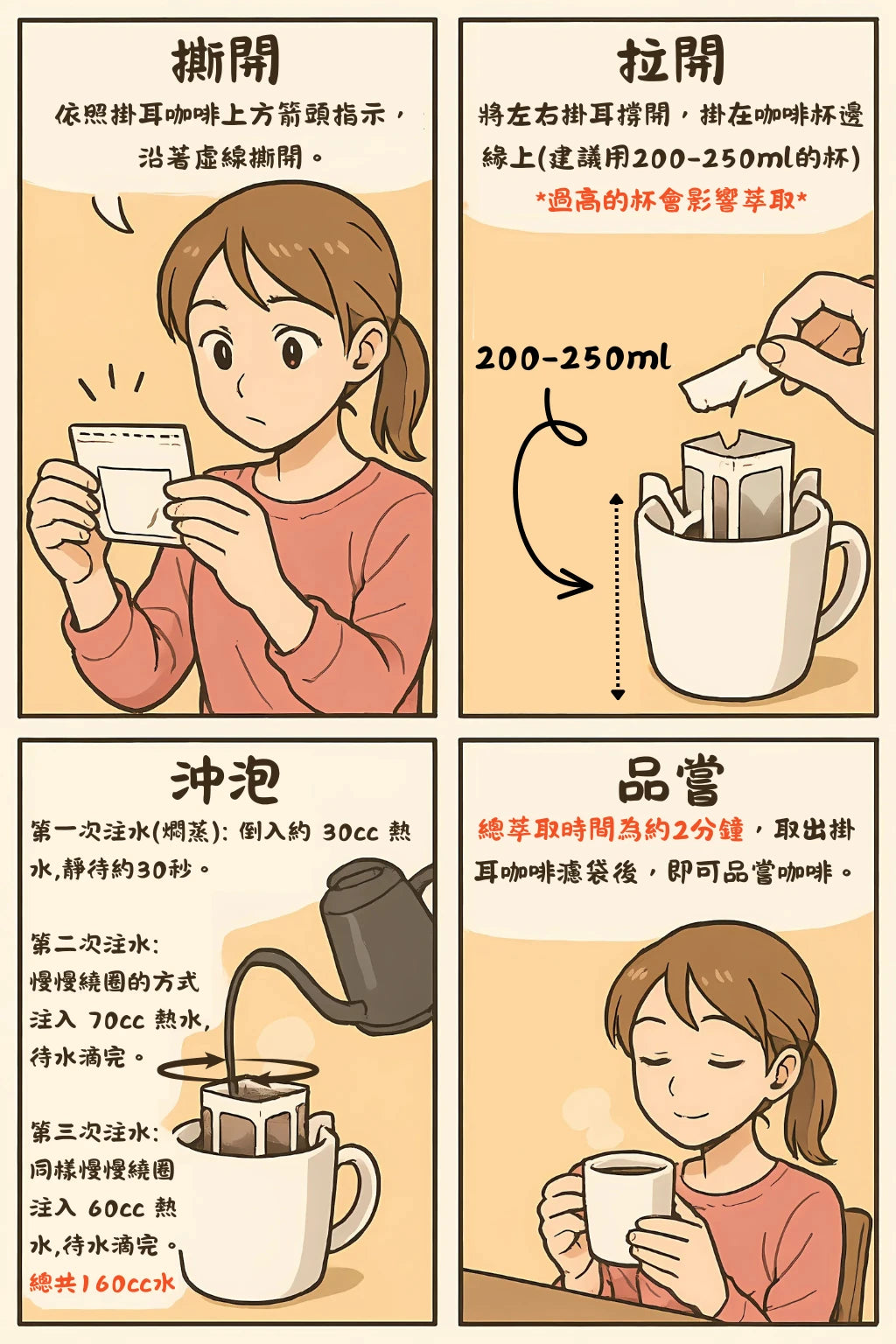 撕開

依照掛耳咖啡上方箭頭指示，沿著虛線撕開。

拉開

將左右掛耳撐開，掛在咖啡杯邊緣上(建議用200-250ml的杯)
*過高的杯會影響萃取*

200-250ml

沖泡

第一次注水(燜蒸): 倒入約 30cc 熱水,靜待約30秒。

第二次注水:
慢慢繞圈的方式注入 70cc 熱水,待水滴完。

第三次注水:
同樣慢慢繞圈注入 60cc 熱水,待水滴完。
總共160cc水

品嘗

總萃取時間為約2分鐘，取出掛耳咖啡濾袋後，即可品嘗咖啡。