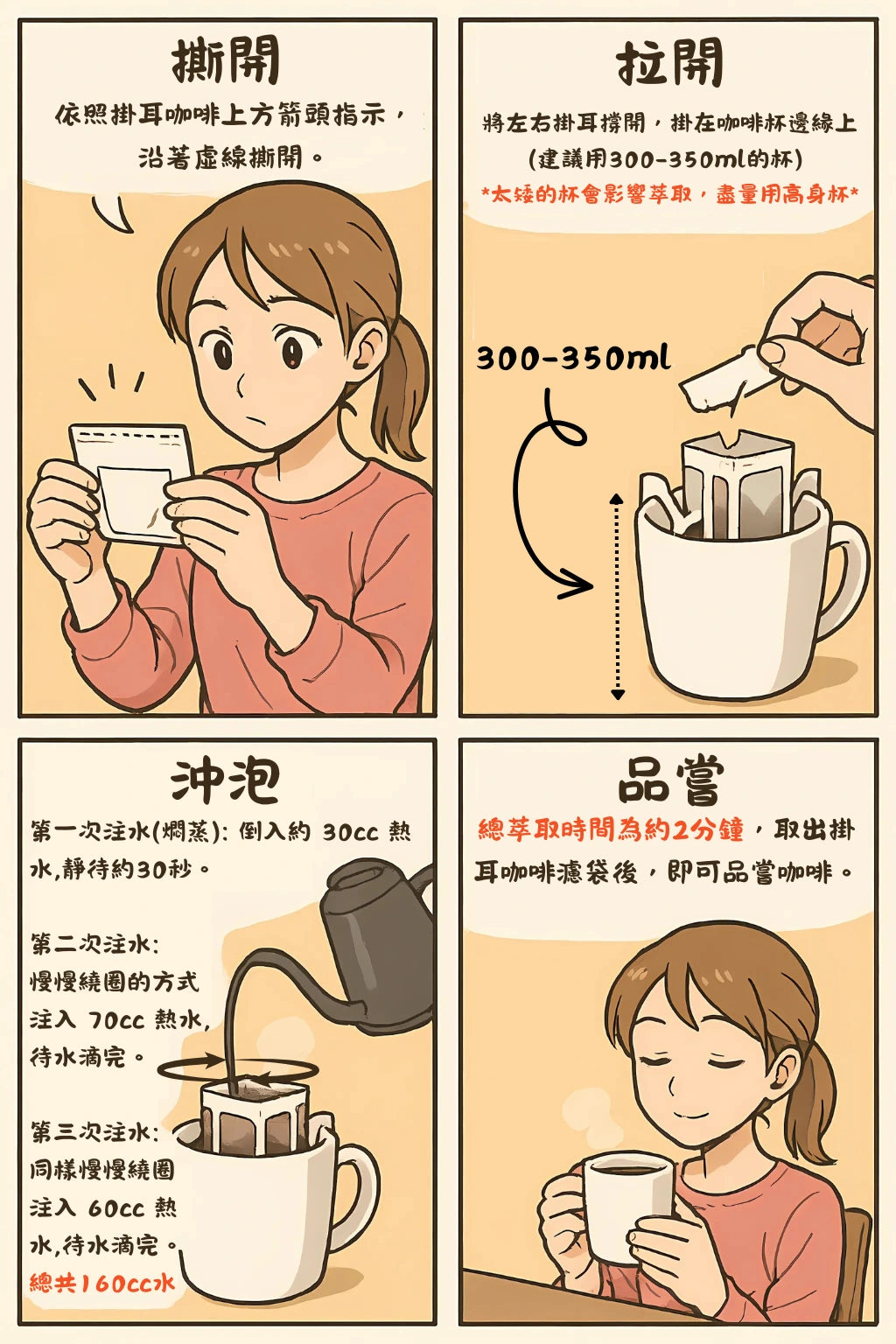 撕開

依照掛耳咖啡上方箭頭指示，沿著虛線撕開。

拉開

將左右掛耳撐開，掛在咖啡杯邊緣上
(建議用300-350ml的杯)
*太矮的杯會影響萃取，盡量用高身杯*

300-350ml

沖泡

第一次注水(燜蒸): 倒入約 30cc 熱水,靜待約30秒。

第二次注水:
慢慢繞圈的方式注入 70cc 熱水,待水滴完。

第三次注水:
同樣慢慢繞圈注入 60cc 熱水,待水滴完。
總共160cc水

品嘗

總萃取時間為約2分鐘，取出掛耳咖啡濾袋後，即可品嘗咖啡。