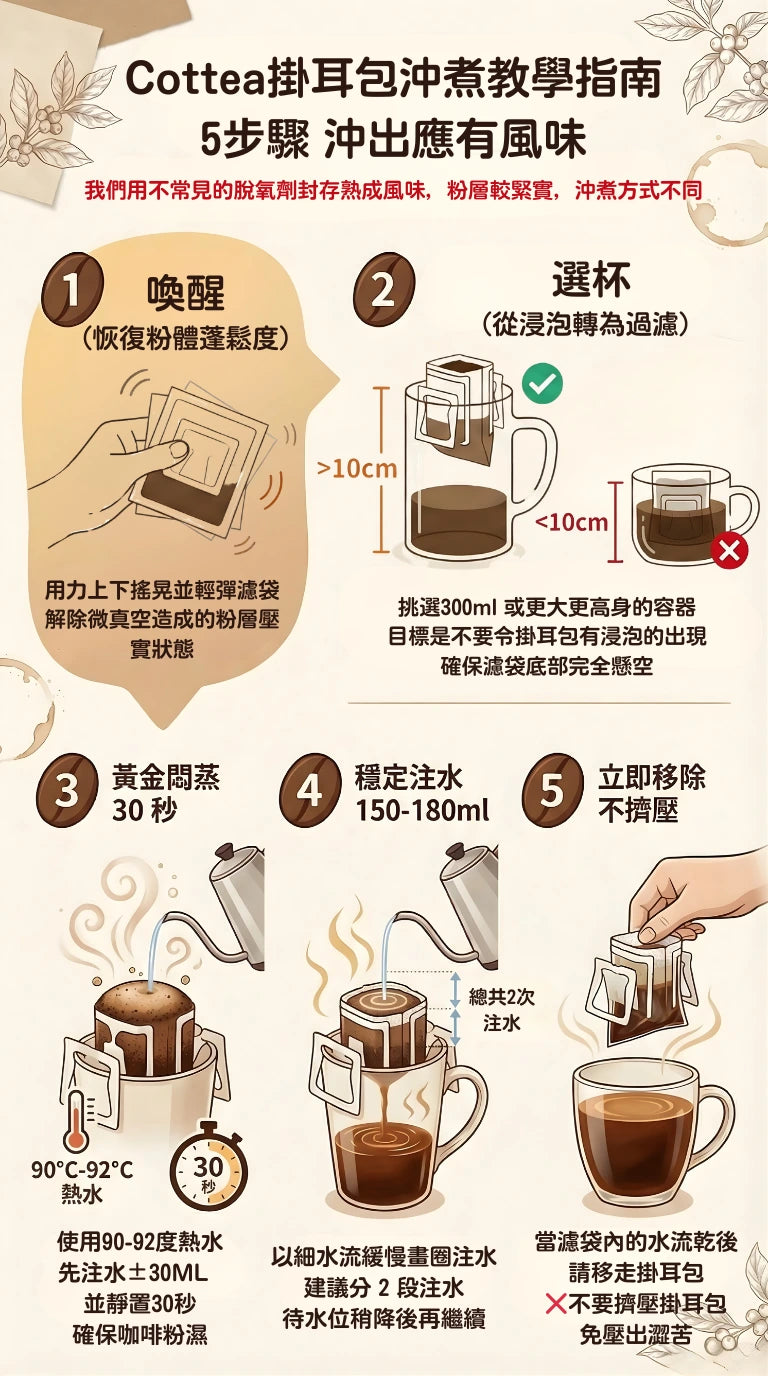 Cottea掛耳包沖煮教學指南
5步驟 沖出應有風味

我們用不常見的脫氧劑封存熟成風味，粉層較緊實，沖煮方式不同

1 喚醒
（恢復粉體蓬鬆度）

用力上下搖晃並輕彈濾袋
解除微真空造成的粉層壓實狀態

2 選杯
（從浸泡轉為過濾）

>10cm

<10cm

挑選300ml 或更大更高身的容器
目標是不要令掛耳包有浸泡的出現
確保濾袋底部完全懸空

3 黃金悶蒸
30 秒

90°C-92°C
熱水

30
秒

使用90-92度熱水
先注水±30ML
並靜置30秒
確保咖啡粉濕

4 穩定注水
150-180ml

總共2次
注水

以細水流緩慢畫圈注水
建議分 2 段注水
待水位稍降後再繼續

5 立即移除
不擠壓

當濾袋內的水流乾後
請移走掛耳包
✕不要擠壓掛耳包
免壓出澀苦